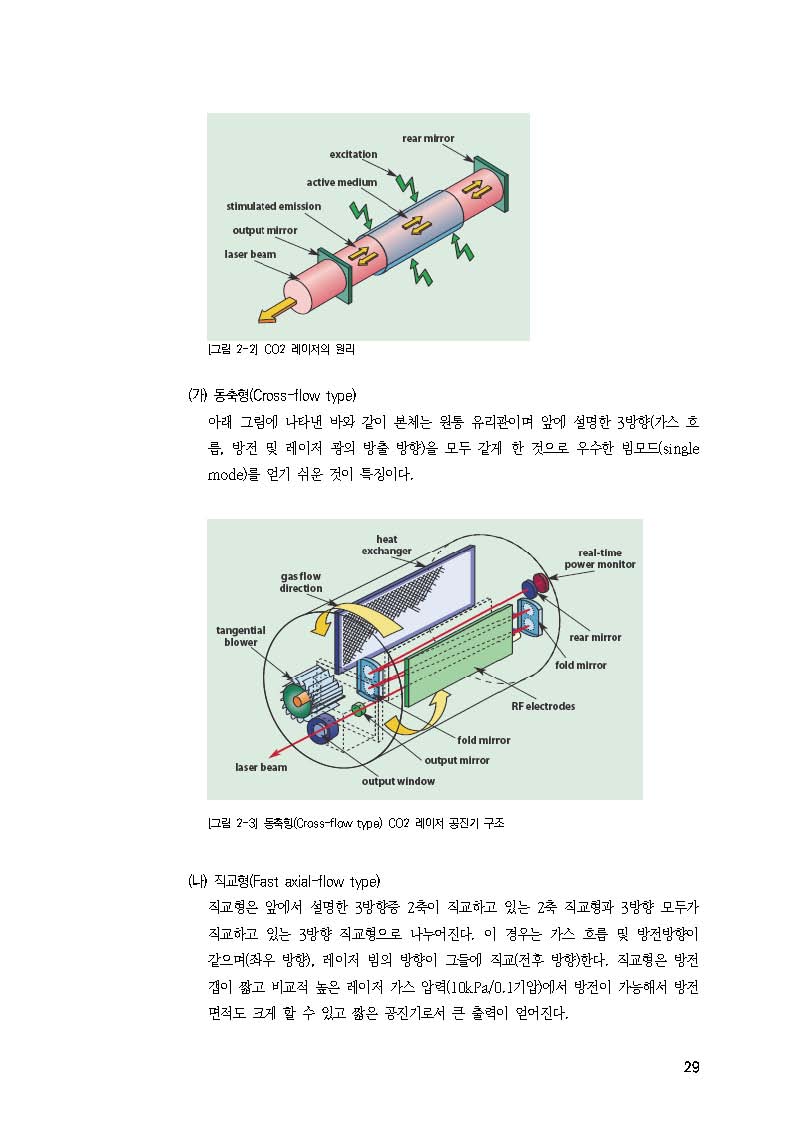 rear mirror
excitation
active medium
stimulated emission
output mirror
laser beam

[그림 2-2] CO2 레이저의 원리

(가) 동축형(Cross-flow type)

아래 그림에 나타낸 바와 같이 본체는 원통 유리관이며 앞에 설명한 3방향(가스 흐름, 방전 및 레이저 광의 방출 방향)을 모두 같게 한 것으로 우수한 빔모드(single mode)를 얻기 쉬운 것이 특징이다.

heat exchanger
real-time power monitor
gas flow direction
tangential blower
rear mirror
fold mirror
RF electrodes
fold mirror
output mirror
laser beam
output window

[그림 2-3] 동축형(Cross-flow type) CO2 레이저 공진기 구조

(나) 직교형(Fast axial-flow type)

직교형은 앞에서 설명한 3방향중 2축이 직교하고 있는 2축 직교형과 3방향 모두가 직교하고 있는 3방향 직교형으로 나누어진다. 이 경우는 가스 흐름 및 방전방향이 같으며(좌우 방향), 레이저 빔의 방향이 그들에 직교(전후 방향)한다. 직교형은 방전 갭이 짧고 비교적 높은 레이저 가스 압력(10kPa/0.1기압)에서 방전이 가능해서 방전 면적도 크게 할 수 있고 짧은 공진기로서 큰 출력이 얻어진다.

29