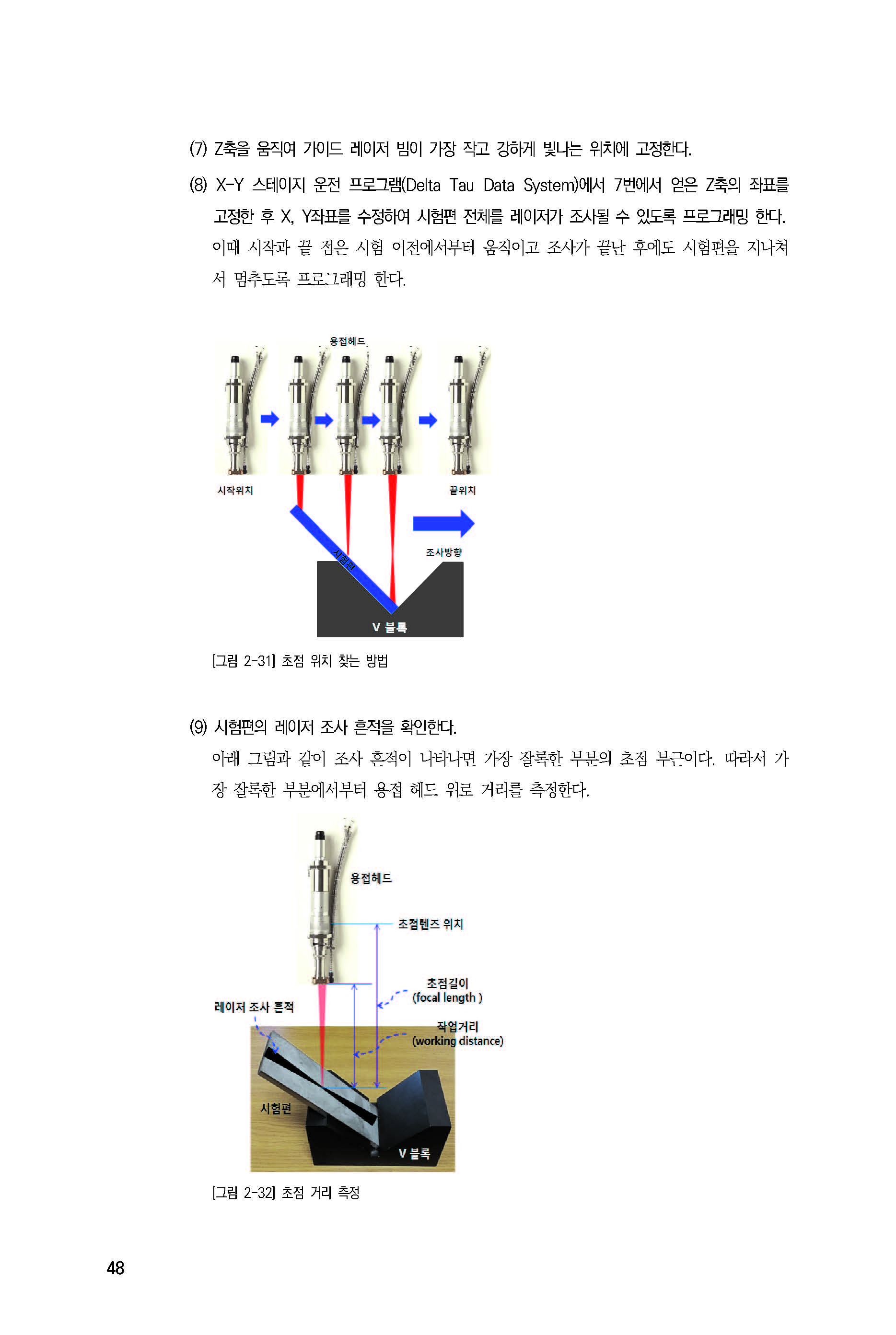 (7) Z축을 움직여 가이드 레이저 빔이 가장 작고 강하게 빛나는 위치에 고정한다.

(8) X-Y 스테이지 운전 프로그램(Delta Tau Data System)에서 7번에서 얻은 Z축의 좌표를 고정한 후 X, Y좌표를 수정하여 시험편 전체를 레이저가 조사될 수 있도록 프로그래밍 한다. 이때 시작과 끝 점은 시험 이전에서부터 움직이고 조사가 끝난 후에도 시험편을 지나쳐서 멈추도록 프로그래밍 한다.

용접헤드
시작위치
끝위치
조사방향
시험편
V 블록

[그림 2-31] 초점 위치 찾는 방법

(9) 시험편의 레이저 조사 흔적을 확인한다.
아래 그림과 같이 조사 흔적이 나타나면 가장 잘록한 부분의 초점 부근이다. 따라서 가장 잘록한 부분에서부터 용접 헤드 위로 거리를 측정한다.

용접헤드
초점렌즈 위치
초점길이 (focal length )
레이저 조사 흔적
작업거리 (working distance)
시험편
V 블록

[그림 2-32] 초점 거리 측정

48