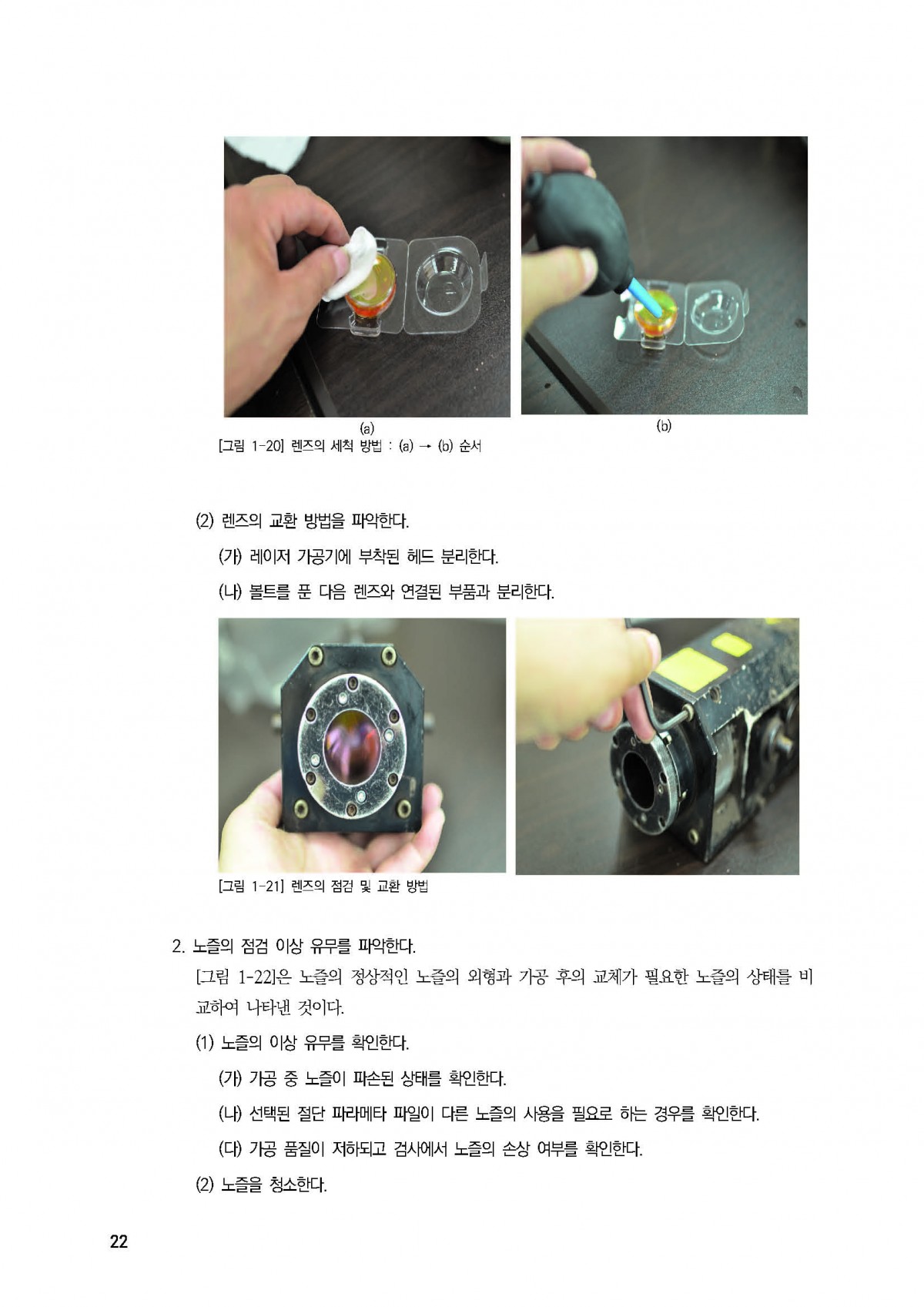 (a)

(b)

[그림 1-20] 렌즈의 세척 방법 : (a) → (b) 순서

(2) 렌즈의 교환 방법을 파악한다.

(가) 레이저 가공기에 부착된 헤드 분리한다.

(나) 볼트를 푼 다음 렌즈와 연결된 부품과 분리한다.

[그림 1-21] 렌즈의 점검 및 교환 방법

2. 노즐의 점검 이상 유무를 파악한다.

[그림 1-22]은 노즐의 정상적인 노즐의 외형과 가공 후의 교체가 필요한 노즐의 상태를 비교하여 나타낸 것이다.

(1) 노즐의 이상 유무를 확인한다.

(가) 가공 중 노즐이 파손된 상태를 확인한다.

(나) 선택된 절단 파라메타 파일이 다른 노즐의 사용을 필요로 하는 경우를 확인한다.

(다) 가공 품질이 저하되고 검사에서 노즐의 손상 여부를 확인한다.

(2) 노즐을 청소한다.

22